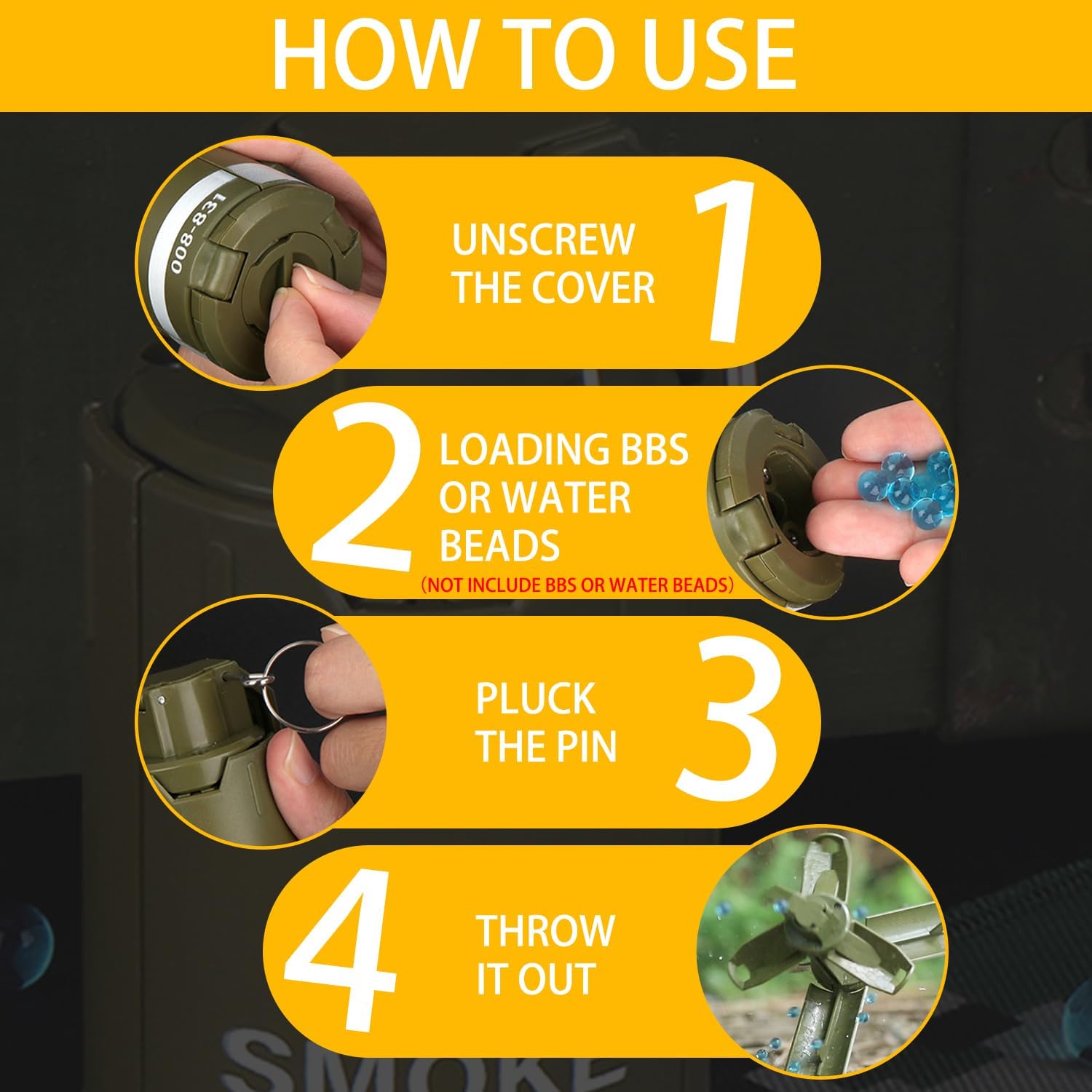 HOW TO USE

008-831

UNSCREW THE COVER 1

2 LOADING BBS OR WATER BEADS

(NOT INCLUDE BBS OR WATER BEADS)

PLUCK THE PIN 3

4 THROW IT OUT

SMOKE